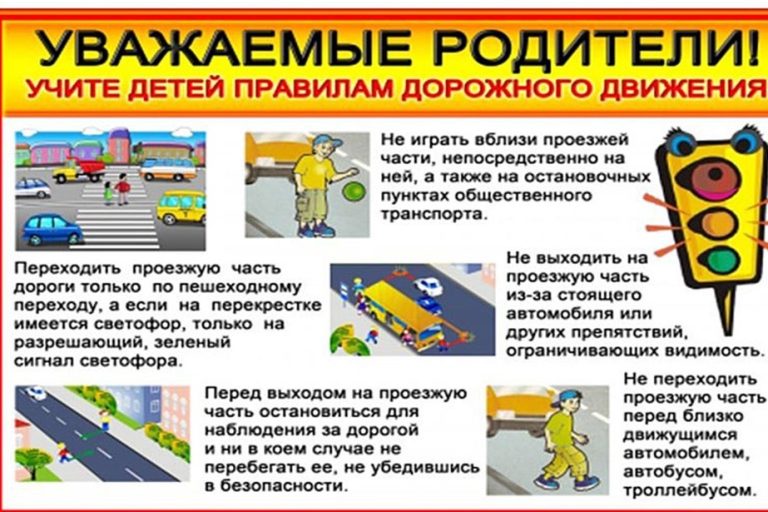 УВАЖАЕМЫЕ РОДИТЕЛИ!
УЧИТЕ ДЕТЕЙ ПРАВИЛАМ ДОРОЖНОГО ДВИЖЕНИЯ

Не играть вблизи проезжей части, непосредственно на ней, а также на остановочных пунктах общественного транспорта.

Переходить проезжую часть дороги только по пешеходному переходу, а если на перекрестке имеется светофор, только на разрешающий, зеленый сигнал светофора.

Не выходить на проезжую часть из-за стоящего автомобиля или других препятствий, ограничивающих видимость.

Перед выходом на проезжую часть остановиться для наблюдения за дорогой и ни в коем случае не перебегать ее, не убедившись в безопасности.

Не переходить проезжую часть перед близко движущимся автомобилем, автобусом, троллейбусом.