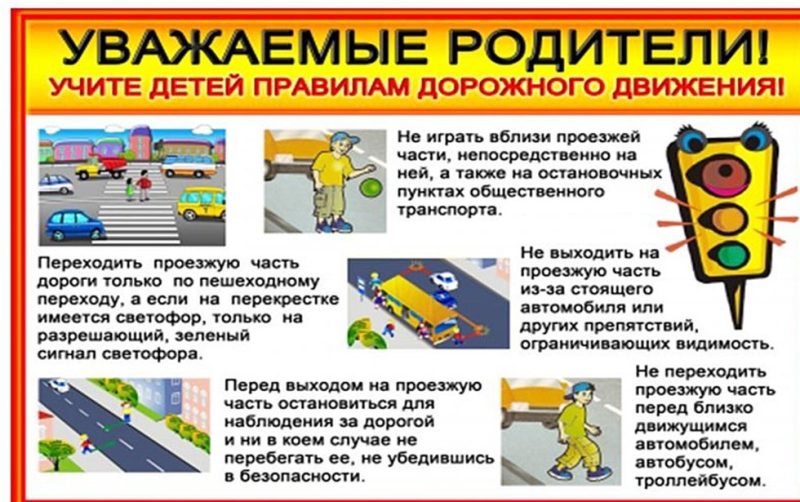 УВАЖАЕМЫЕ РОДИТЕЛИ!
УЧИТЕ ДЕТЕЙ ПРАВИЛАМ ДОРОЖНОГО ДВИЖЕНИЯ!

Не играть вблизи проезжей части, непосредственно на ней, а также на остановочных пунктах общественного транспорта.

Переходить проезжую часть дороги только по пешеходному переходу, а если на перекрестке имеется светофор, только на разрешающий, зеленый сигнал светофора.

Не выходить на проезжую часть из-за стоящего автомобиля или других препятствий, ограничивающих видимость.

Перед выходом на проезжую часть остановиться для наблюдения за дорогой и ни в коем случае не перебегать ее, не убедившись в безопасности.

Не переходить проезжую часть перед близко движущимся автомобилем, автобусом, троллейбусом.