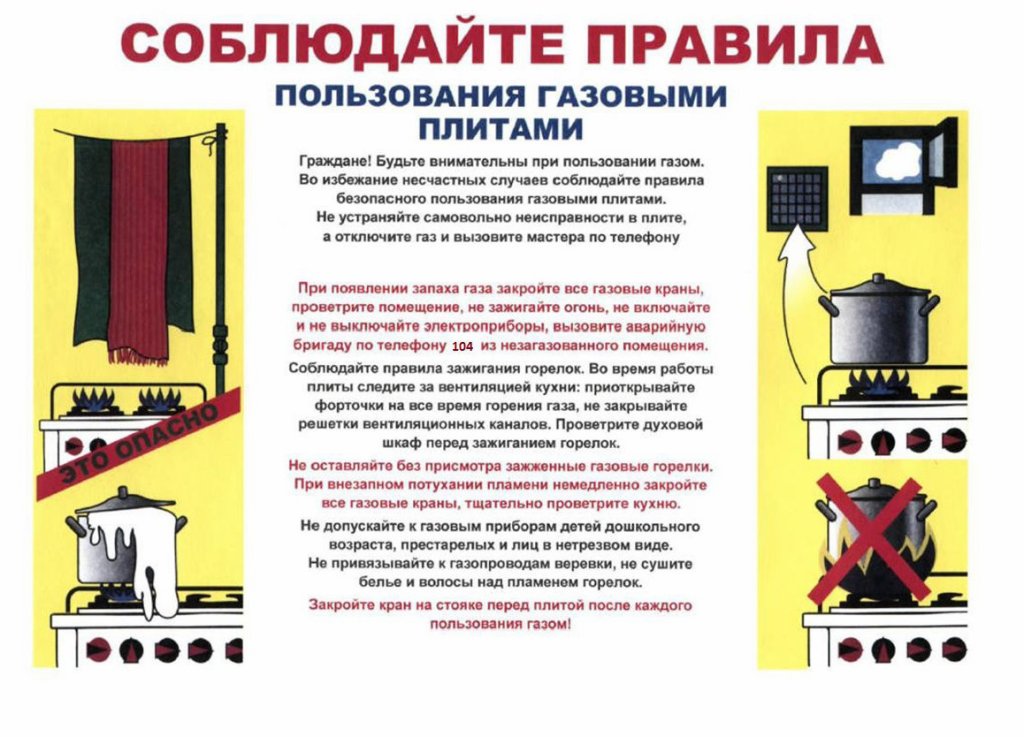 СОБЛЮДАЙТЕ ПРАВИЛА

ПОЛЬЗОВАНИЯ ГАЗОВЫМИ ПЛИТАМИ

Граждане! Будьте внимательны при пользовании газом. Во избежание несчастных случаев соблюдайте правила безопасного пользования газовыми плитами. Не устраняйте самовольно неисправности в плите, а отключите газ и вызовите мастера по телефону

При появлении запаха газа закройте все газовые краны, проветрите помещение, не зажигайте огонь, не включайте и не выключайте электроприборы, вызовите аварийную бригаду по телефону 104 из незагазованного помещения.

Соблюдайте правила зажигания горелок. Во время работы плиты следите за вентиляцией кухни: приоткрывайте форточки на все время горения газа, не закрывайте решетки вентиляционных каналов. Проветрите духовой шкаф перед зажиганием горелок.

Не оставляйте без присмотра зажженные газовые горелки. При внезапном потухании пламени немедленно закройте все газовые краны, тщательно проветрите кухню.

Не допускайте к газовым приборам детей дошкольного возраста, престарелых и лиц в нетрезвом виде. Не привязывайте к газопроводам веревки, не сушите белье и волосы над пламенем горелок.

Закройте кран на стояке перед плитой после каждого пользования газом!

ЭТО ОПАСНО